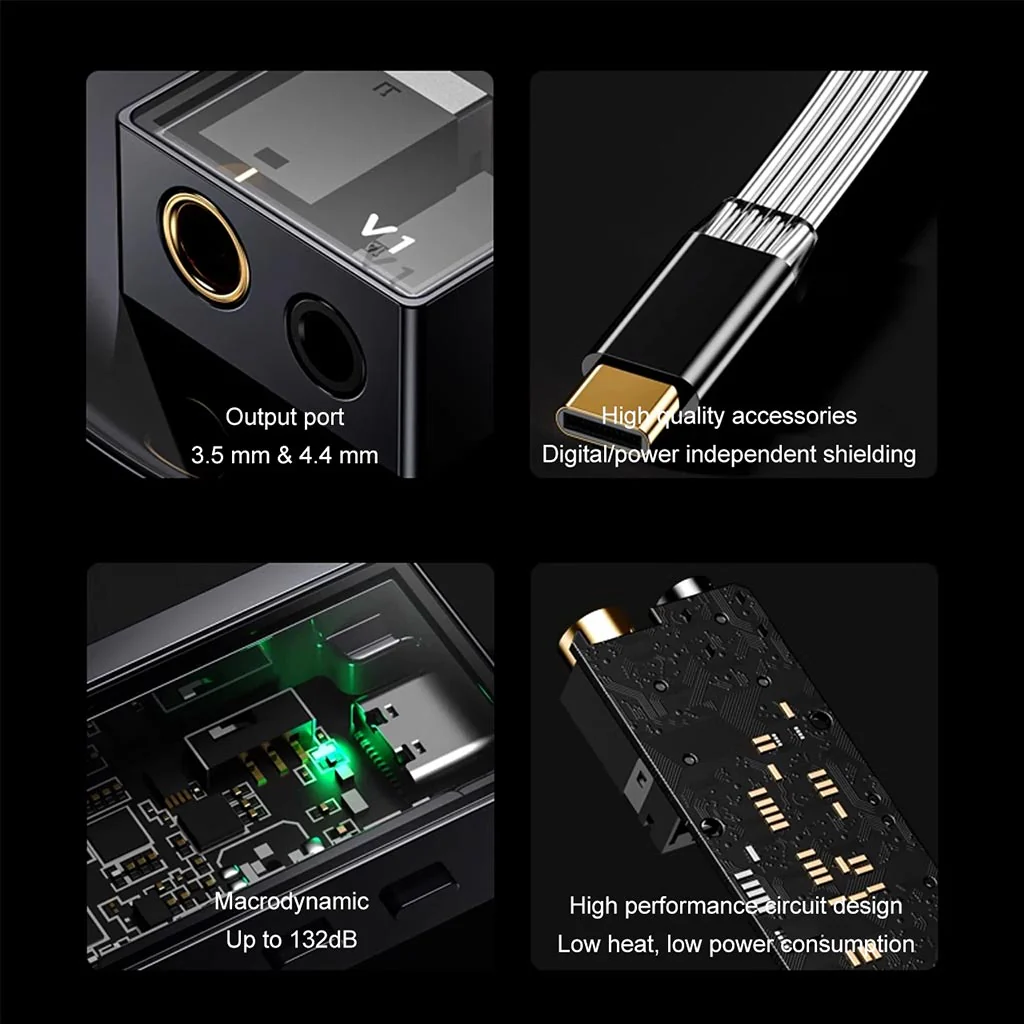 V1

Output port
3.5 mm & 4.4 mm

High quality accessories
Digital/power independent shielding

Macrodynamic
Up to 132dB

High performance circuit design
Low heat, low power consumption